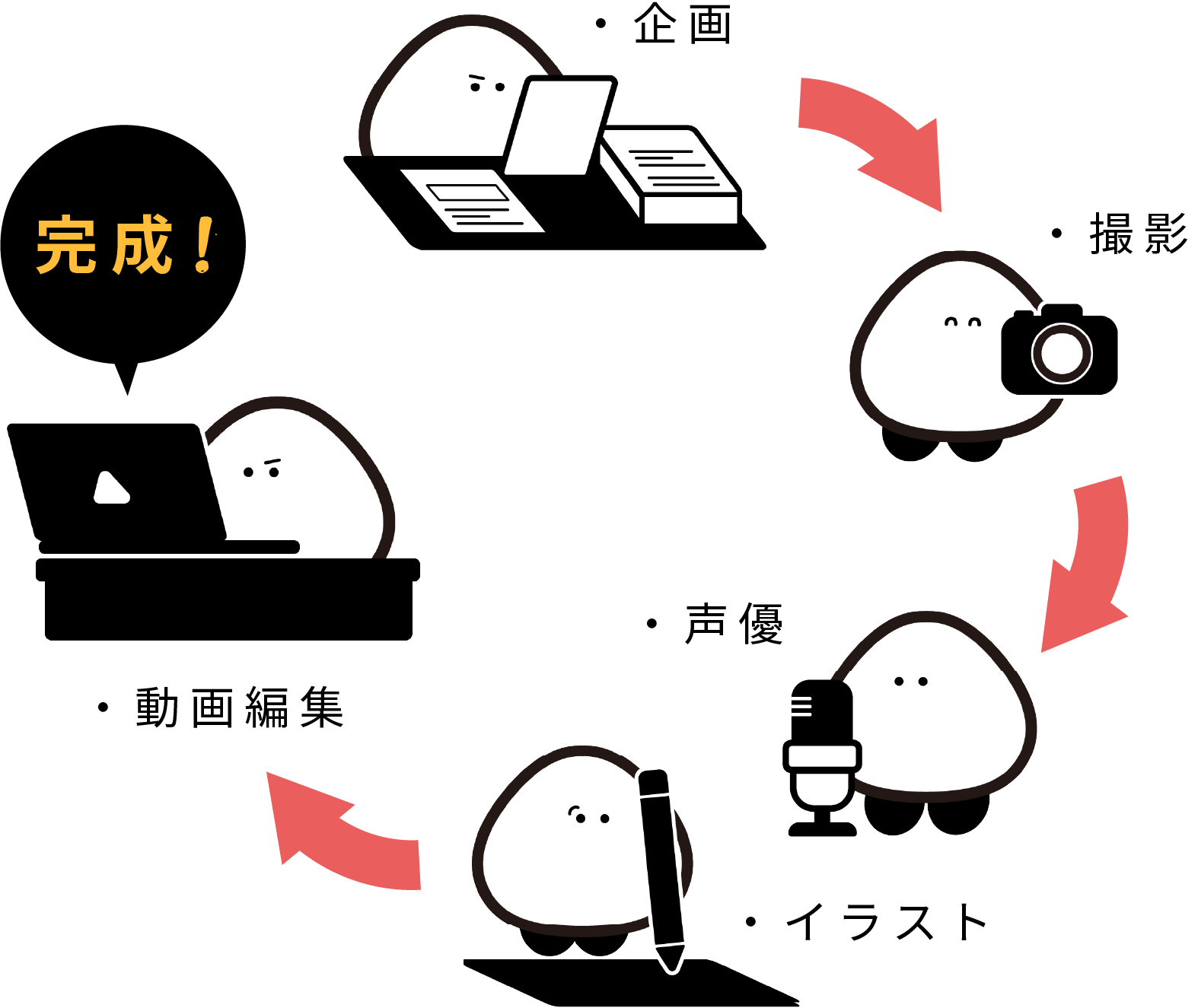 ・企画

・撮影

・声優

・イラスト

・動画編集

完成！